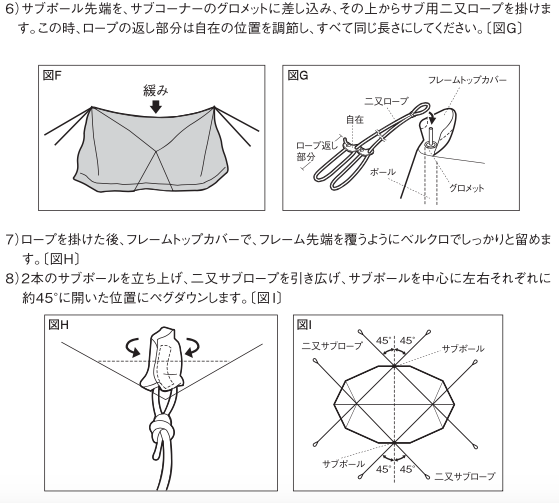 6) サブポール先端を、サブコーナーのグロメットに差し込み、その上からサブ用二又ロープを掛けます。この時、ロープの返し部分は自在の位置を調節し、すべて同じ長さにしてください。〔図G〕

図F
緩み

図G
フレームトップカバー
二又ロープ
自在
ロープ返し部分
ポール
グロメット

7) ロープを掛けた後、フレームトップカバーで、フレーム先端を覆うようにベルクロでしっかりと留めます。〔図H〕
8) 2本のサブポールを立ち上げ、二又サブロープを引き広げ、サブポールを中心に左右それぞれに約45°に開いた位置にペグダウンします。〔図I〕

図H

図I
二又サブロープ
45° 45°
サブポール
サブポール
45° 45°
二又サブロープ