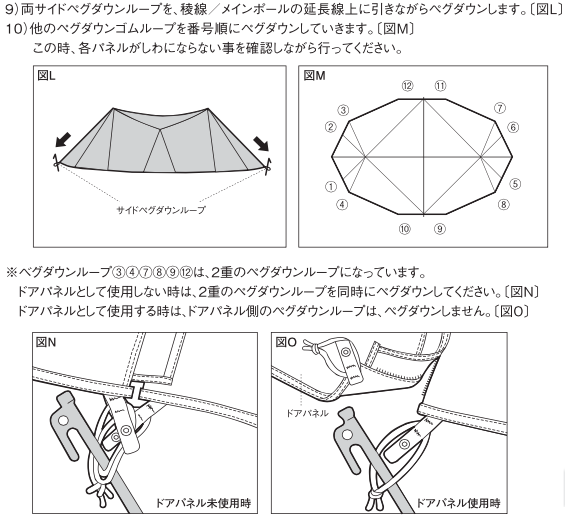 9）両サイドペグダウンループを、稜線／メインポールの延長線上に引きながらペグダウンします。〔図L〕
10）他のペグダウンゴムループを番号順にペグダウンしていきます。〔図M〕
この時、各パネルがしわにならない事を確認しながら行ってください。

図L

サイドペグダウンループ

図M

⑫ ⑪
③ ⑦
② ⑥
① ⑤
④ ⑧
⑩ ⑨

※ペグダウンループ③④⑦⑧⑨⑫は、2重のペグダウンループになっています。
ドアパネルとして使用しない時は、2重のペグダウンループを同時にペグダウンしてください。〔図N〕
ドアパネルとして使用する時は、ドアパネル側のペグダウンループは、ペグダウンしません。〔図O〕

図N

ドアパネル未使用時

図O

ドアパネル

ドアパネル使用時